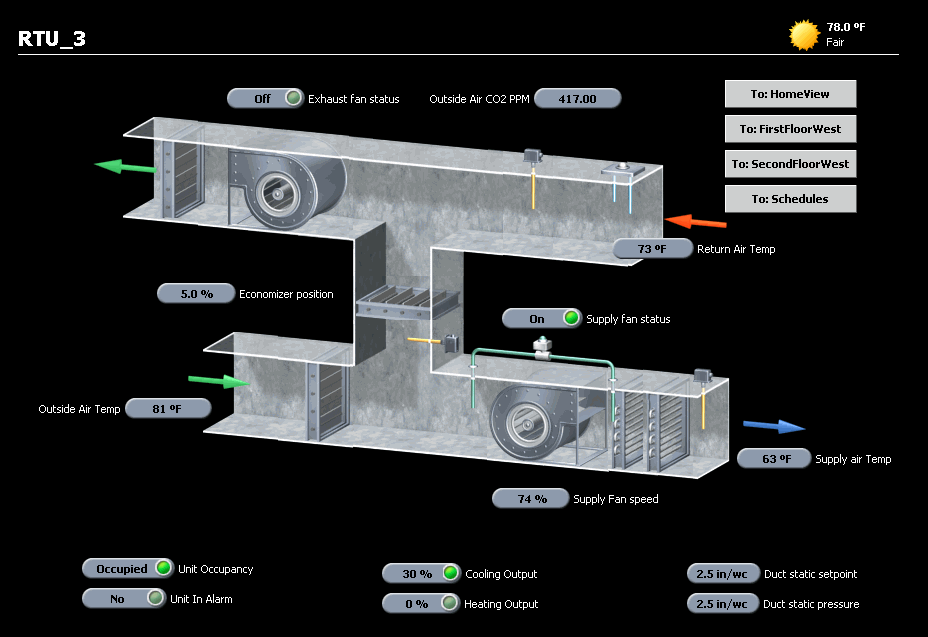 RTU_3

78.0 ºF
Fair

Off Exhaust fan status

Outside Air CO2 PPM 417.00

To: HomeView

To: FirstFloorWest

To: SecondFloorWest

To: Schedules

73 ºF Return Air Temp

5.0 % Economizer position

On Supply fan status

Outside Air Temp 81 ºF

63 ºF Supply air Temp

74 % Supply Fan speed

Occupied Unit Occupancy

No Unit In Alarm

30 % Cooling Output

0 % Heating Output

2.5 in/wc Duct static setpoint

2.5 in/wc Duct static pressure